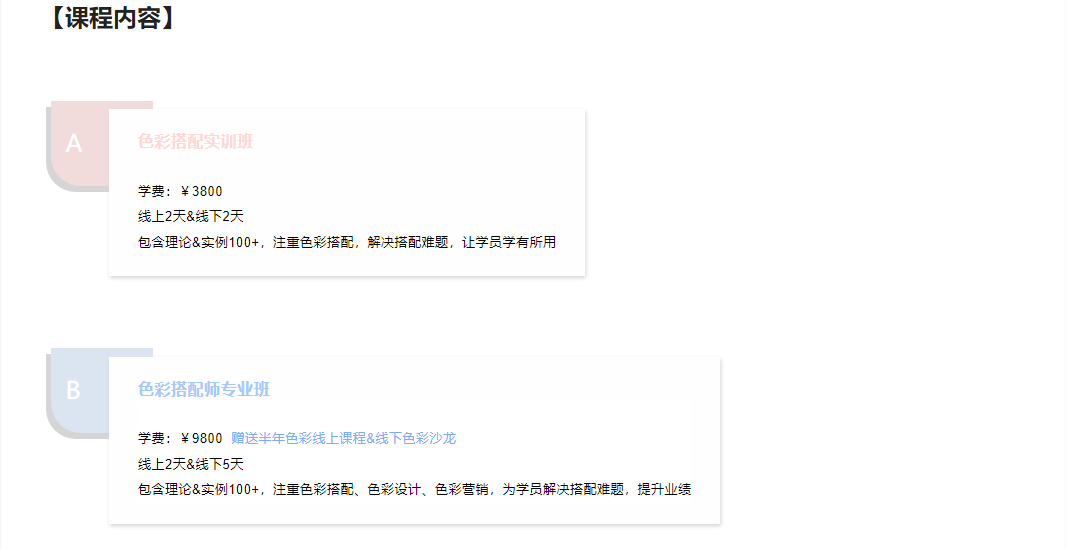 【课程内容】

A

色彩搭配实训班

学费：￥3800
线上2天&线下2天
包含理论&实例100+，注重色彩搭配，解决搭配难题，让学员学有所用

B

色彩搭配师专业班

学费：￥9800 赠送半年色彩线上课程&线下色彩沙龙
线上2天&线下5天
包含理论&实例100+，注重色彩搭配、色彩设计、色彩营销，为学员解决搭配难题，提升业绩